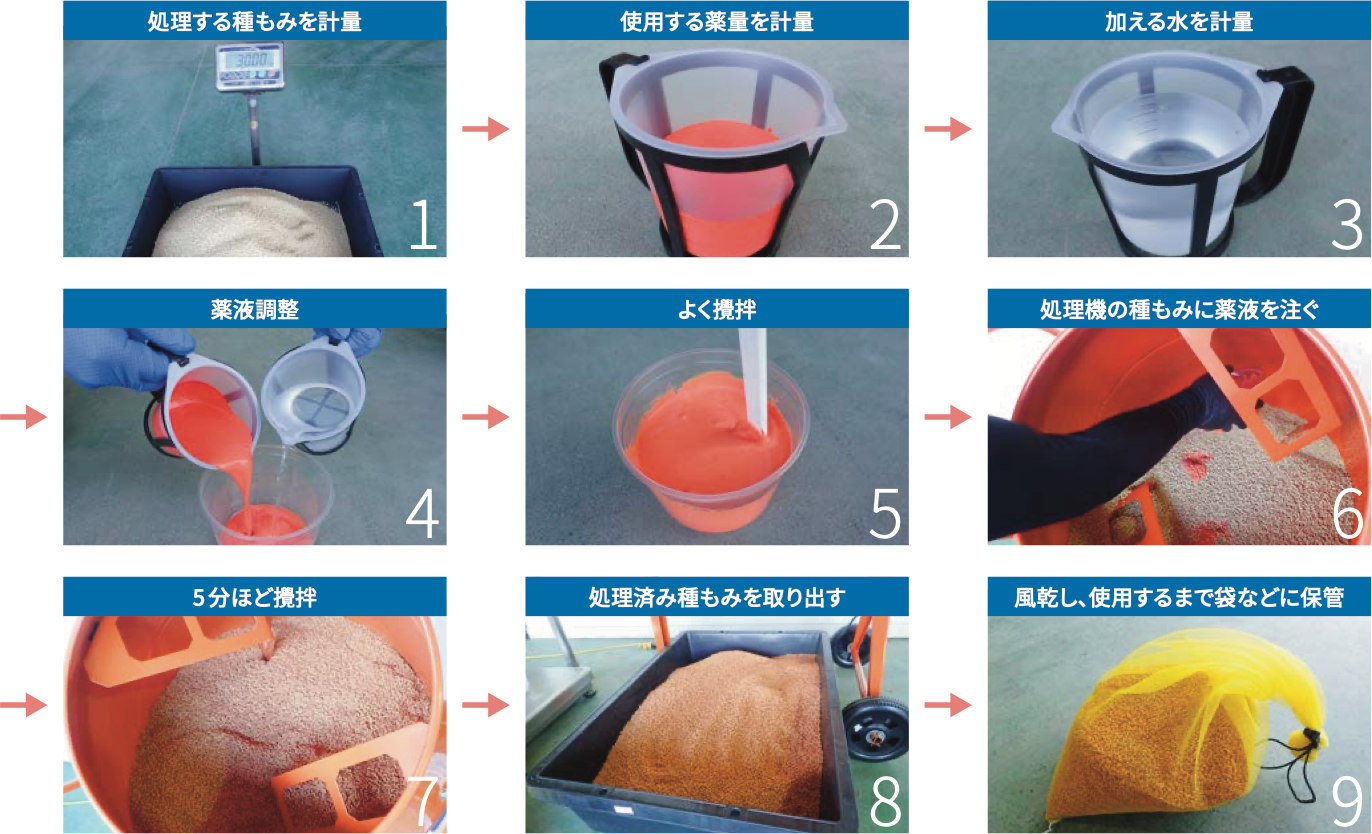 処理する種もみを計量

3000

1

使用する薬量を計量

2

加える水を計量

3

薬液調整

4

よく攪拌

5

処理機の種もみに薬液を注ぐ

6

5分ほど攪拌

7

処理済み種もみを取り出す

8

風乾し、使用するまで袋などに保管

9