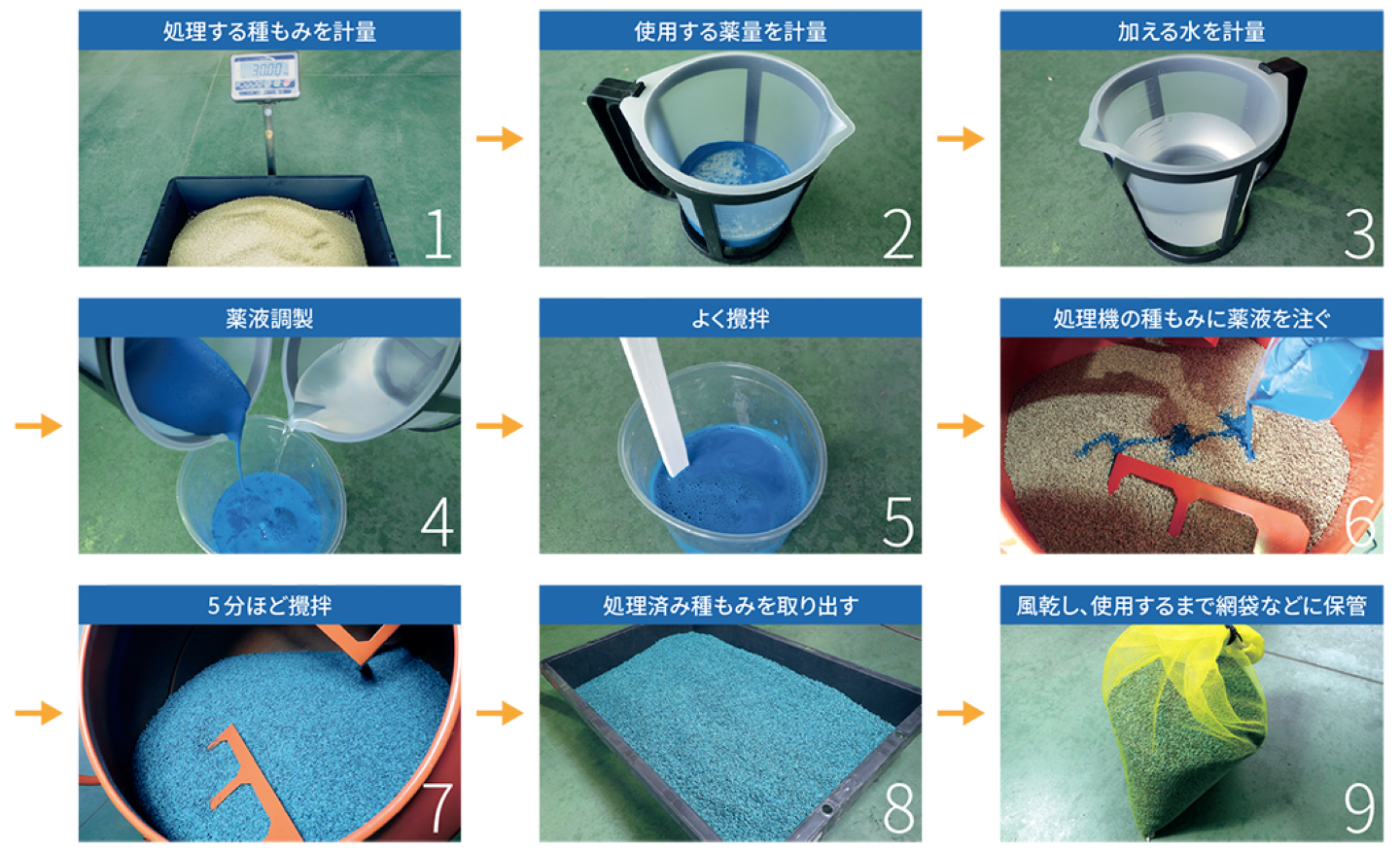 処理する種もみを計量

30.00

1

使用する薬量を計量

2

加える水を計量

3

薬液調製

4

よく攪拌

5

処理機の種もみに薬液を注ぐ

6

5分ほど攪拌

7

処理済み種もみを取り出す

8

風乾し、使用するまで網袋などに保管

9