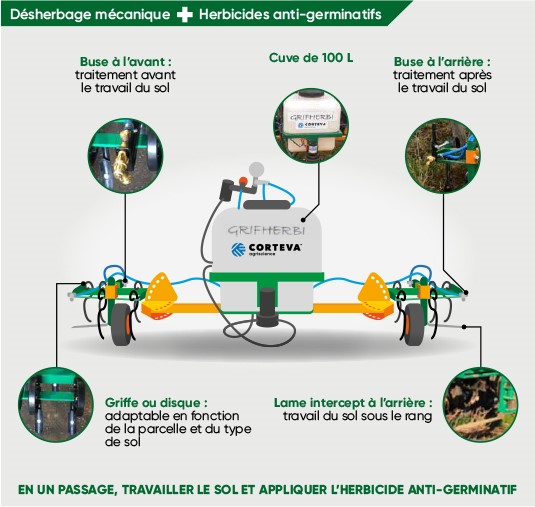 Désherbage mécanique + Herbicides anti-germinatifs

Buse à l'avant : traitement avant le travail du sol

Cuve de 100 L

Buse à l'arrière : traitement après le travail du sol

GRIFHERBI
CORTEVA

GRIFHERBI
CORTEVA agriscience

Griffe ou disque : adaptable en fonction de la parcelle et du type de sol

Lame intercept à l'arrière : travail du sol sous le rang

EN UN PASSAGE, TRAVAILLER LE SOL ET APPLIQUER L'HERBICIDE ANTI-GERMINATIF